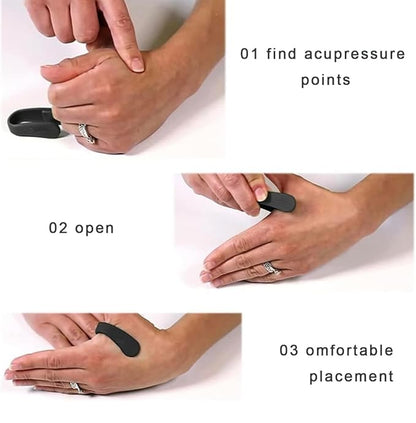 01 find acupressure points

02 open

03 omfortable placement